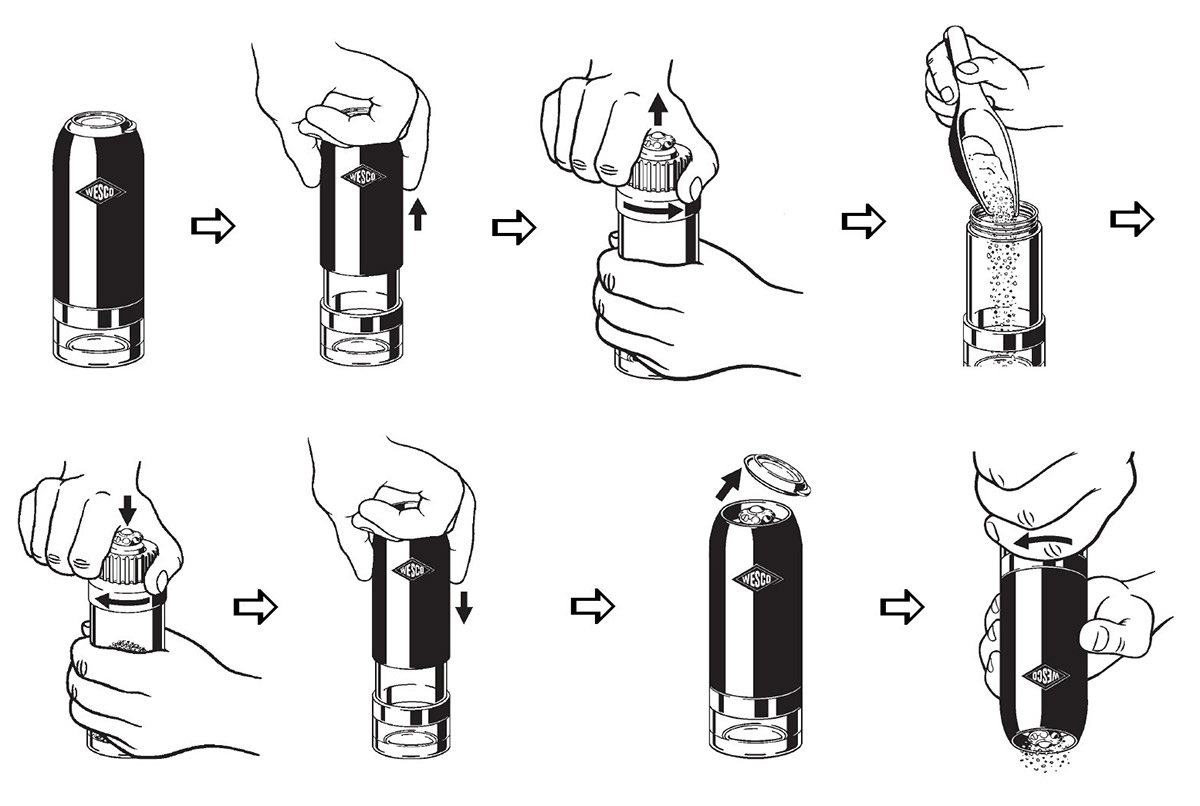 WESCO

WESCO

WESCO

WESCO

WESCO