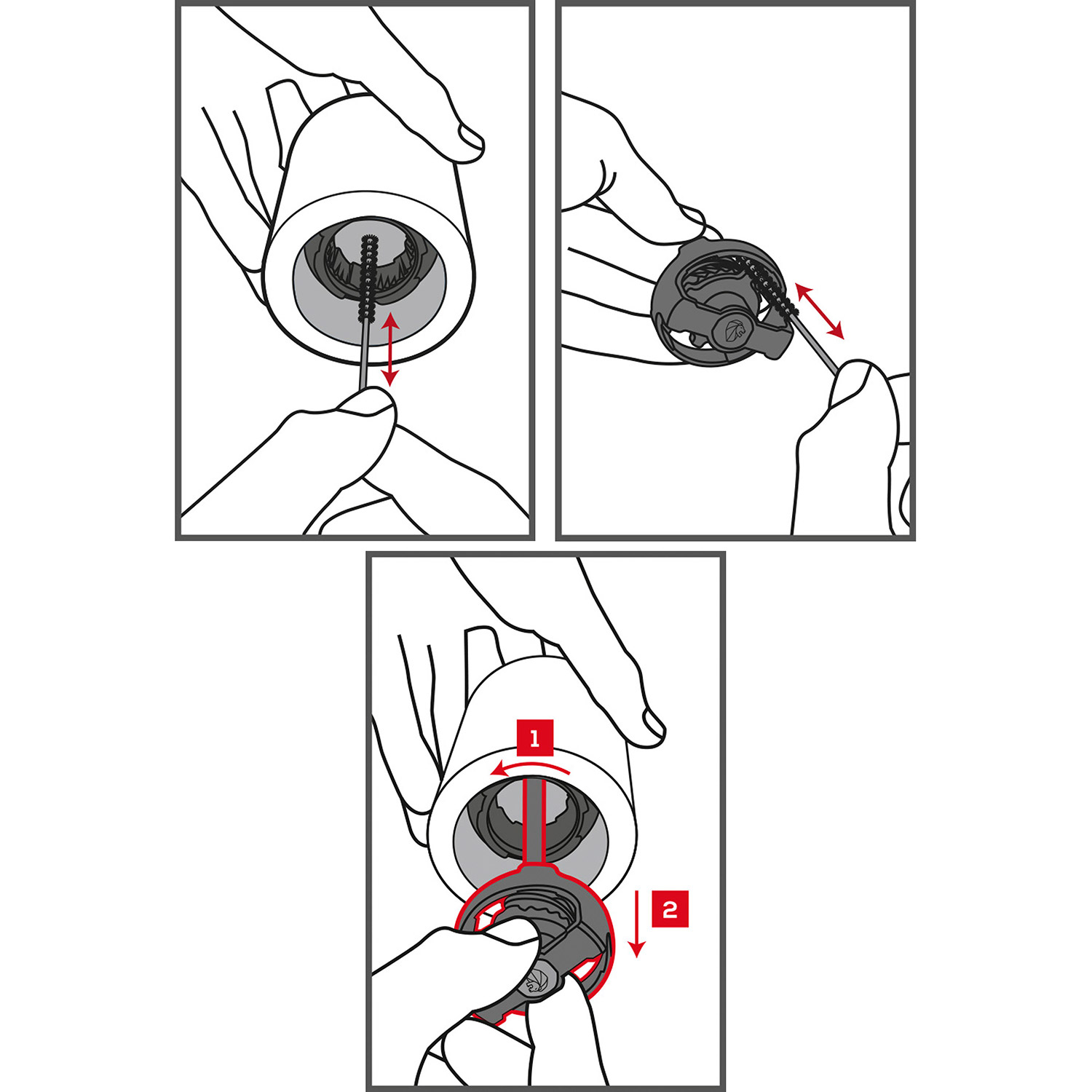 1

2