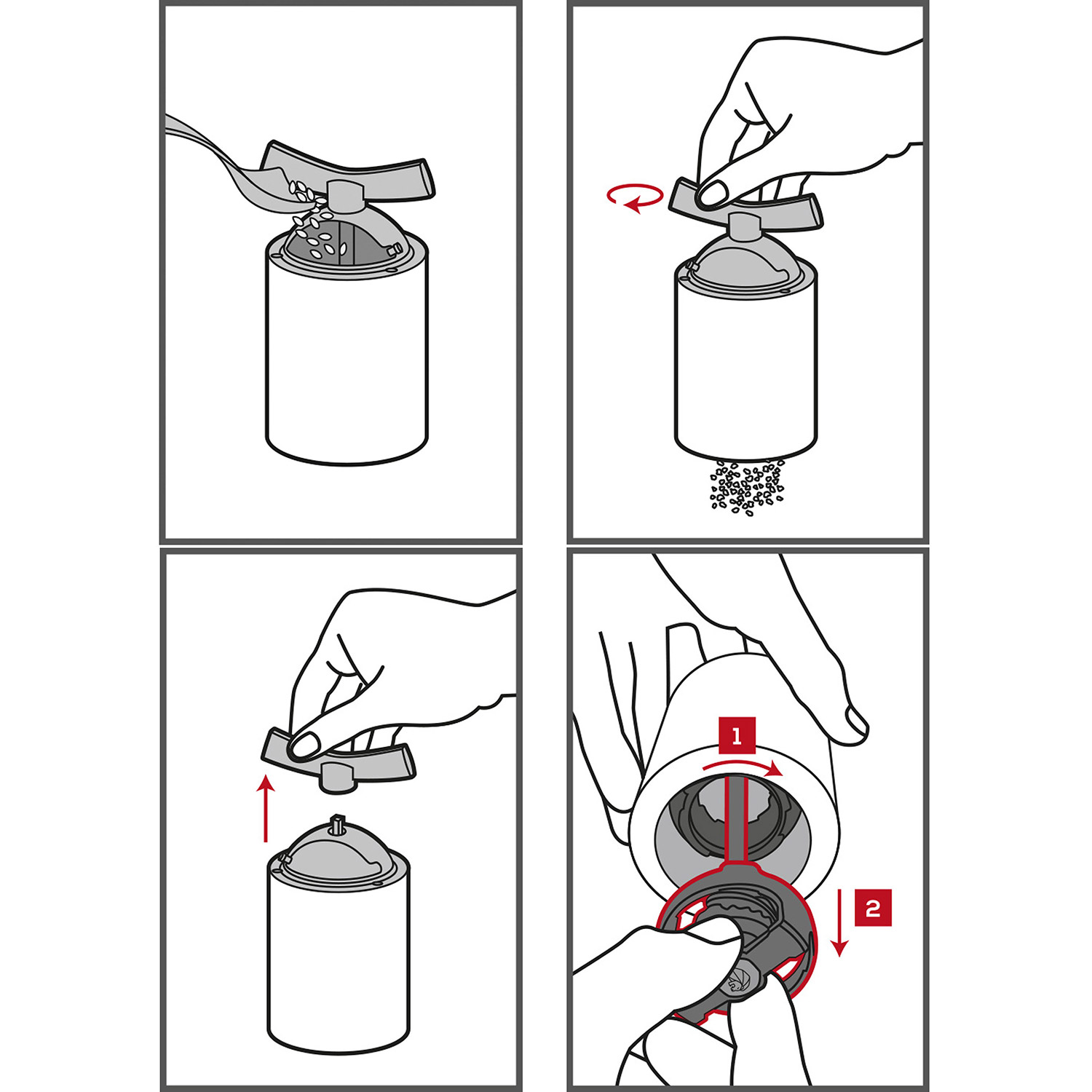 1

2