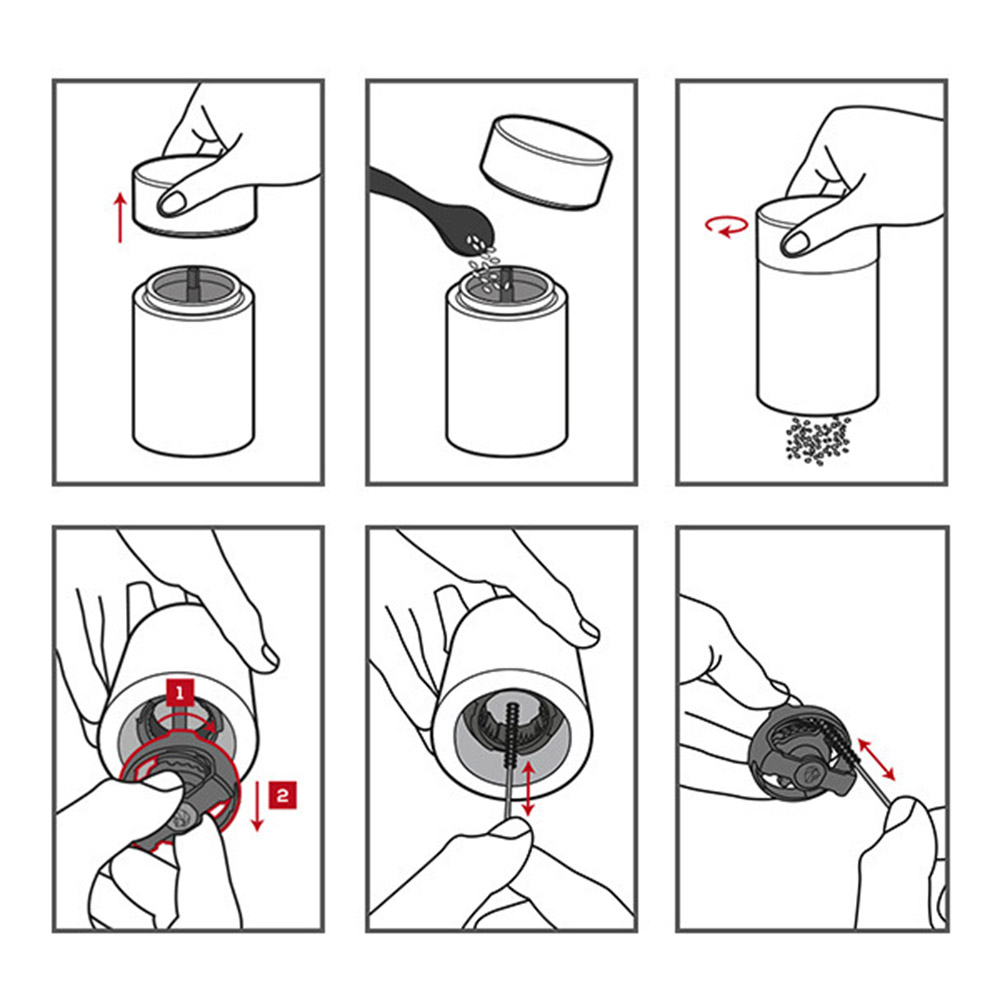 1

2